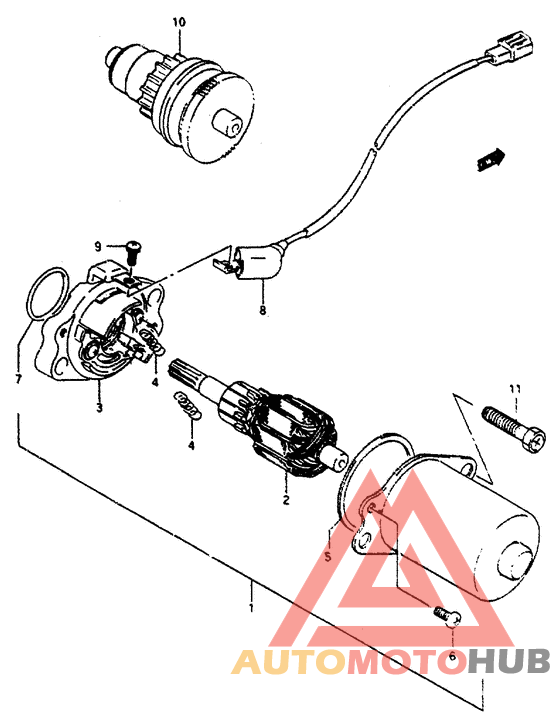 10
9
8
7
3
4
4
11
2
5
1
6
AUTOMOTOHUB