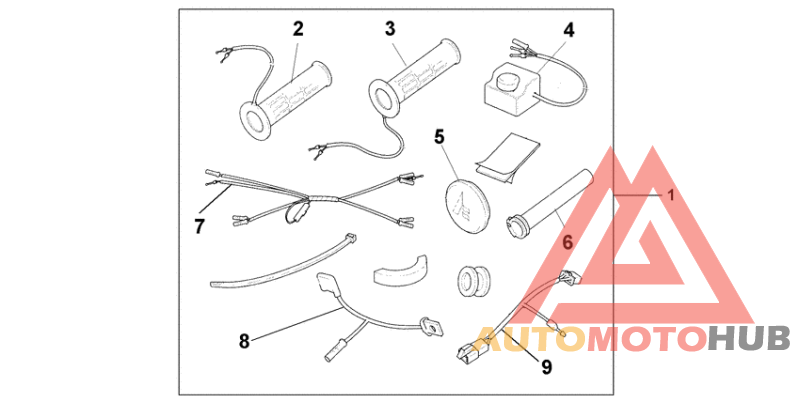 2
3
4
5
1
7
6
8
9
AUTOMOTOHUB