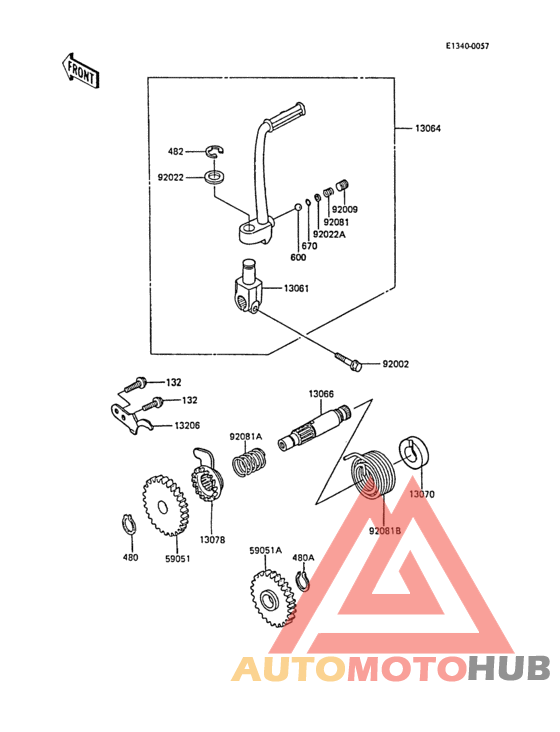 E1340-0057

FRONT

13064
482
92022
92009
92081
92022A
670
600
13061
92002
132
132
13206
13066
92081A
13070
92081B
13078
480
59051
59051A
480A

AUTOMOTOHUB