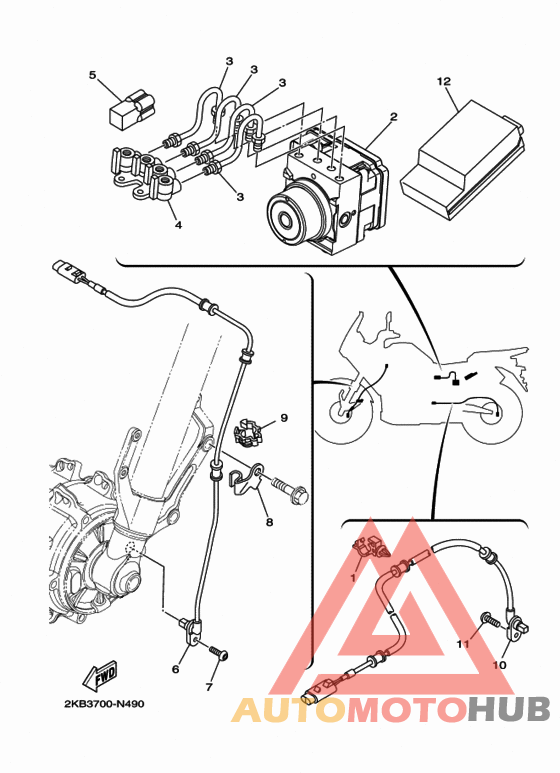 5
3
3
3
12
2
3
4
9
8
1
11
10
6
7
FWD
2KB3700-N490
AUTOMOTOHUB