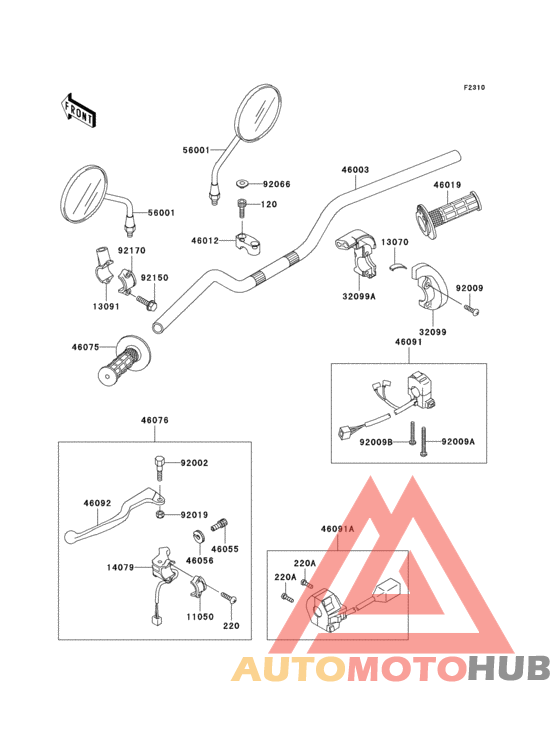 F2310

FRONT

56001

92066

46003

46019

56001

120

46012

13070

92170

92150

32099A

92009

13091

32099

46075

46091

92009B

92009A

46076

92002

46092

92019

46056

46055

46091A

14079

220A

220A

11050

220

AUTOMOTOHUB