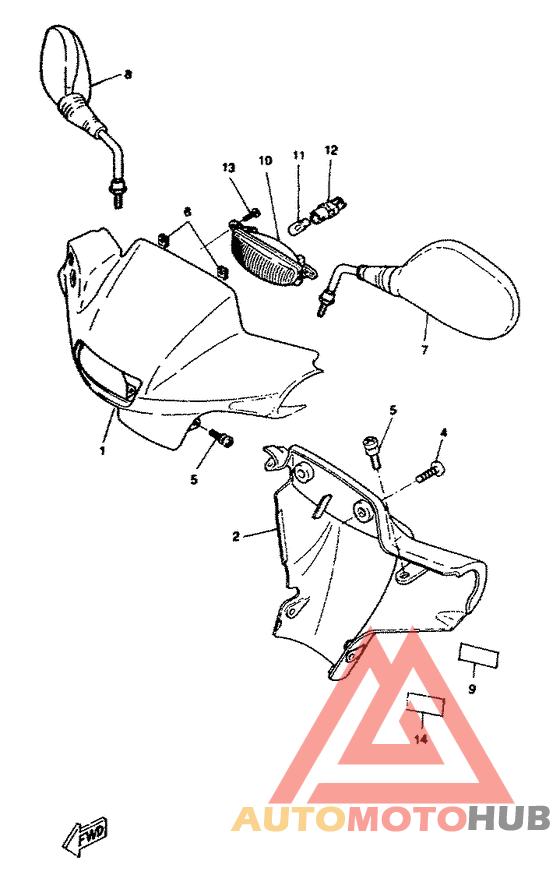 8
13
10
11
12
6
7
1
5
5
4
2
9
14
FWD
AUTOMOTOHUB