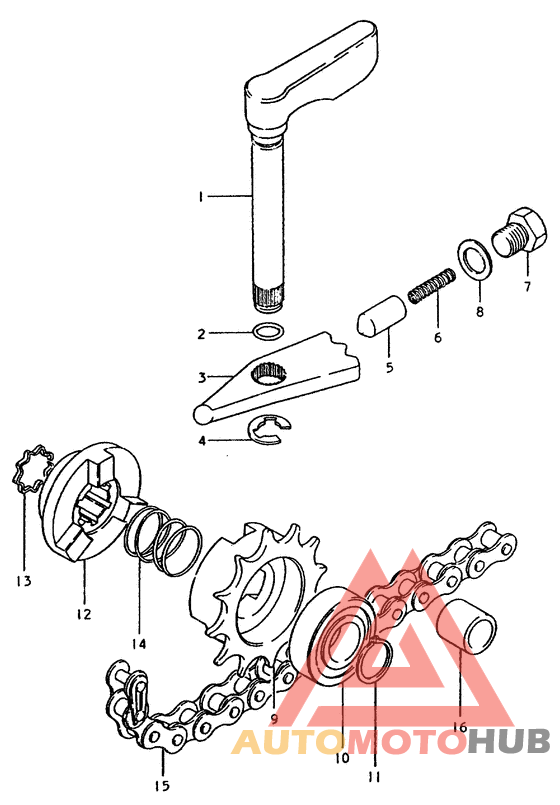 1
2
3
4
5
6
7
8
13
12
14
9
10
11
16
15
AUTOMOTOHUB