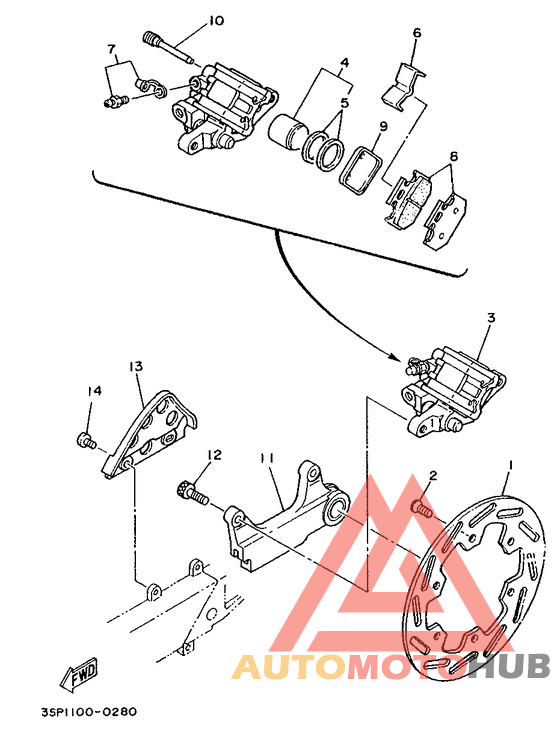 10
7
4
5
6
9
8
3
13
14
12
11
2
1
FWD
AUTOMOTOHUB
3SP1100-0280