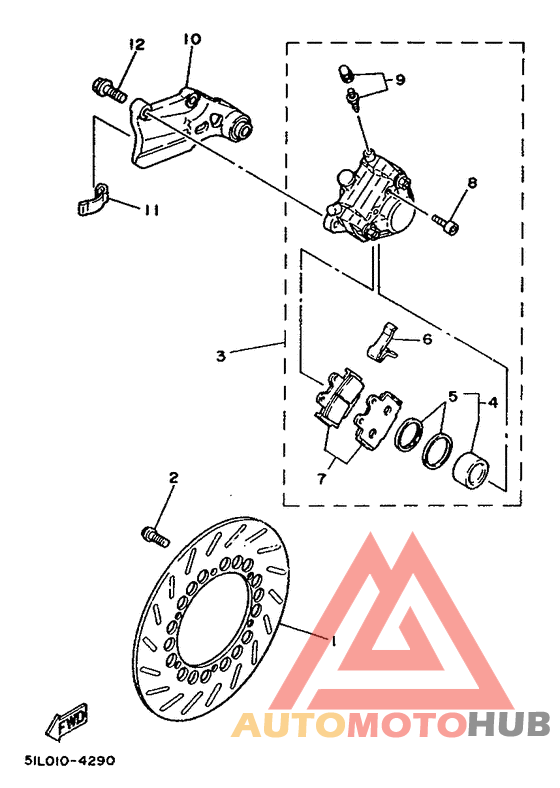 12
10
9
8
11
3
6
5
4
7
2
1
FWD
AUTOMOTOHUB
5IL010-4290