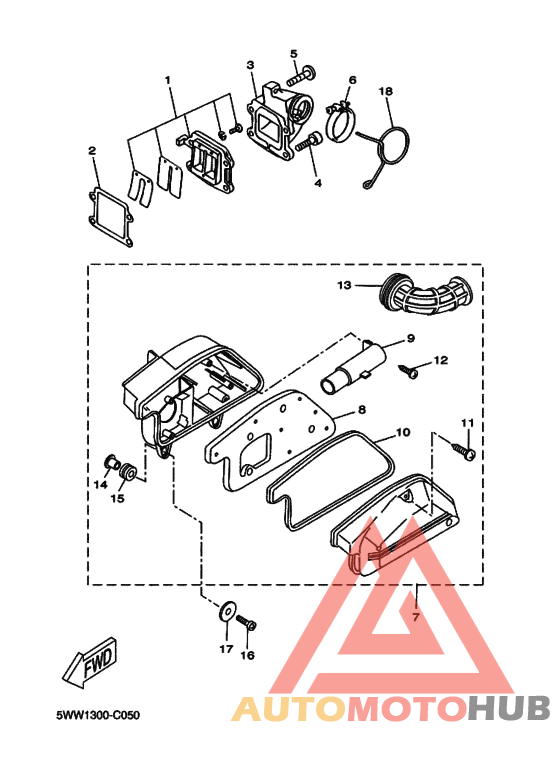 1
2
3
5
6
18
4
13
9
12
8
10
11
14
15
7
17
16
FWD
5WW1300-C050
AUTOMOTOHUB