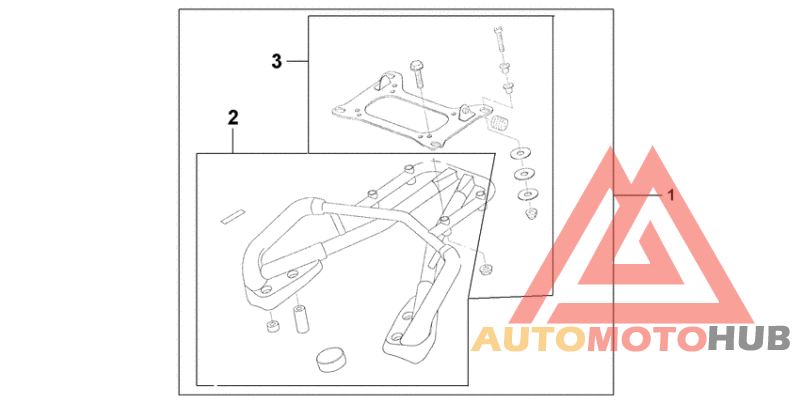 3
2
1
AUTOMOTOHUB