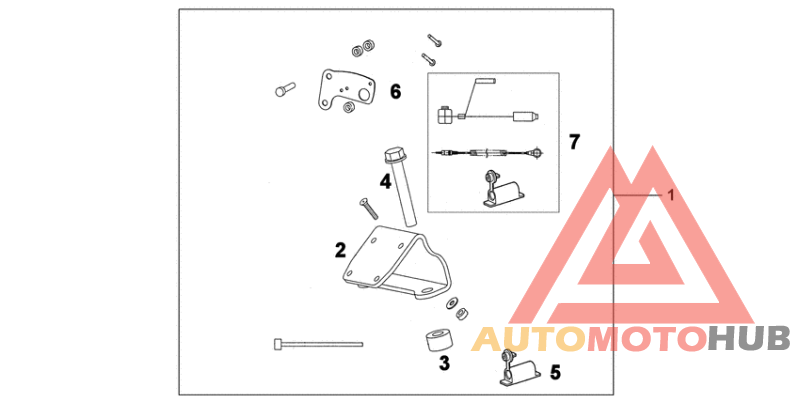 6
7
4
1
2
3
5
AUTOMOTOHUB