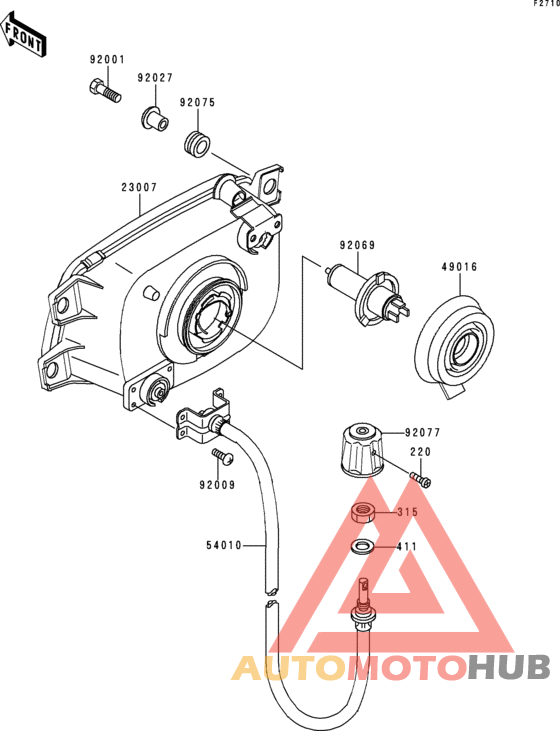 F2710

FRONT

92001

92027

92075

23007

92069

49016

92077

220

92009

315

411

54010

AUTOMOTOHUB