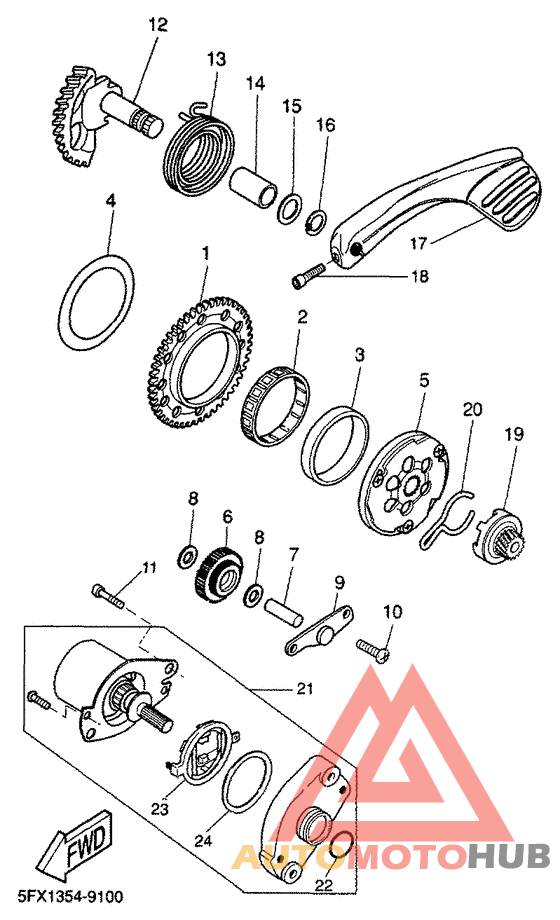 12
13
14
15
16
4
17
18
1
2
3
5
20
19
8
6
8
7
9
11
10
21
23
24
22
FWD
5FX1354-9100
AUTOMOTOHUB