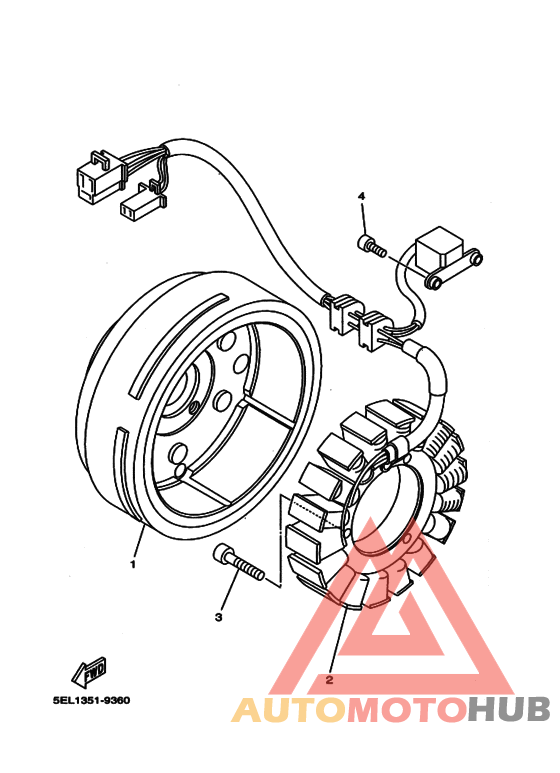 4

1

3

2

FWD

5EL1351-9360

AUTOMOTOHUB