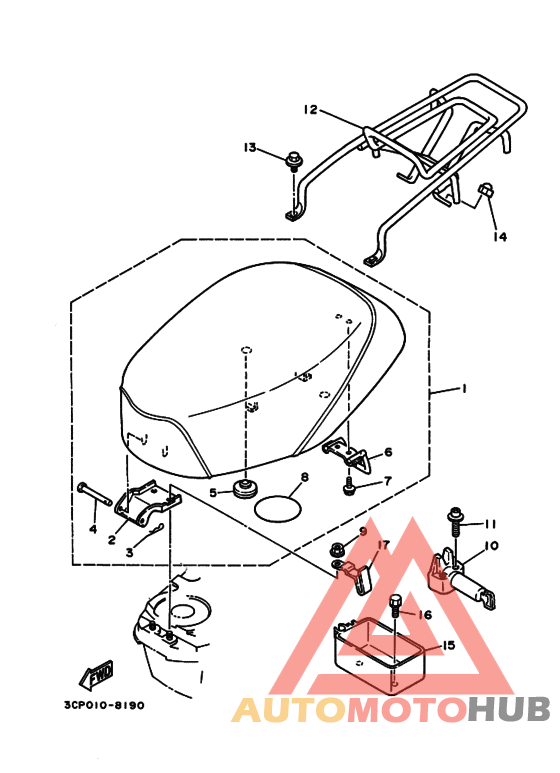 12
13
14
1
6
7
5
8
4
2
3
9
17
11
10
16
15
FWD
3CP010-8190
AUTOMOTOHUB