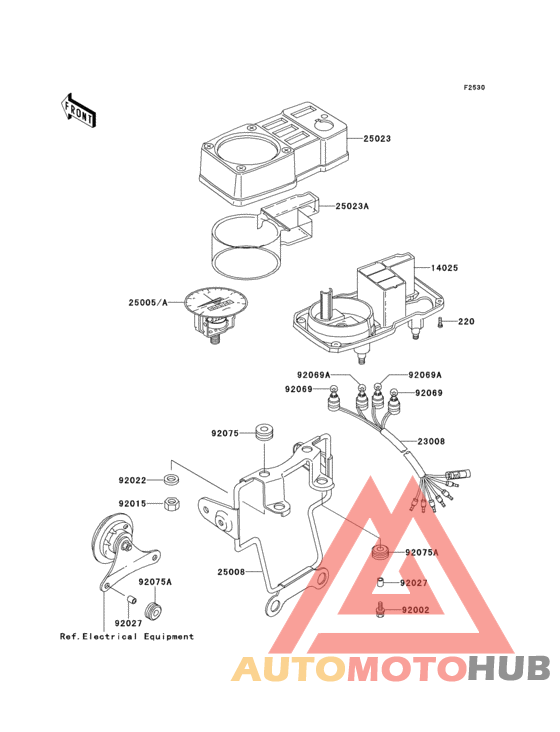 F2530

FRONT

25023

25023A

14025

25005/A

220

92069A

92069A

92069

92069

92075

23008

92022

92015

92075A

25008

92027

92075A

92002

92027

Ref.Electrical Equipment

AUTOMOTOHUB