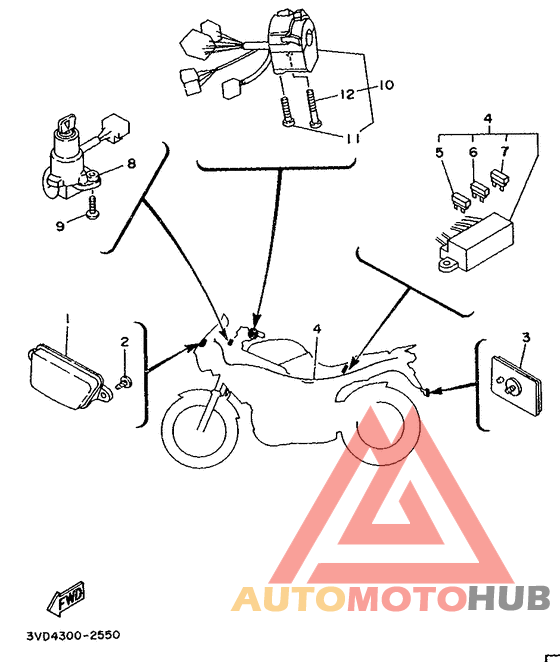 12
10
11
4
5
6
7
8
9
1
2
4
3
FWD
AUTOMOTOHUB
3VD4300-2550