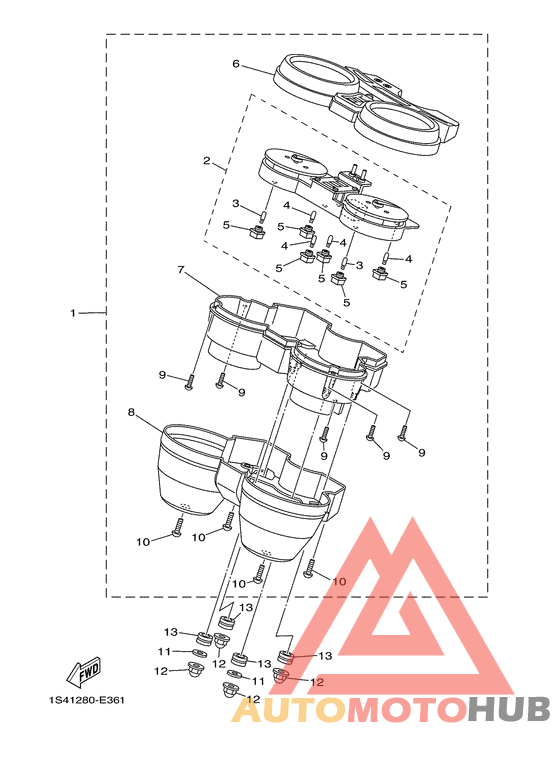 6
2
3
4
5
5
4
4
5
5
3
4
5
5
7
1
9
9
9
9
9
8
10
10
10
10
13
13
11
12
13
13
11
12
12
FWD
1S41280-E361
AUTOMOTOHUB