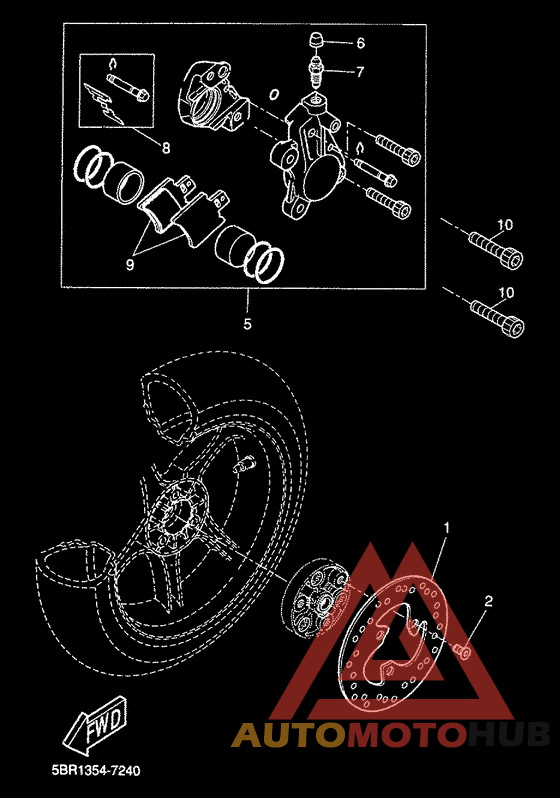 6
7
8
9
10
10
5
1
2
FWD
AUTOMOTOHUB
5BR1354-7240