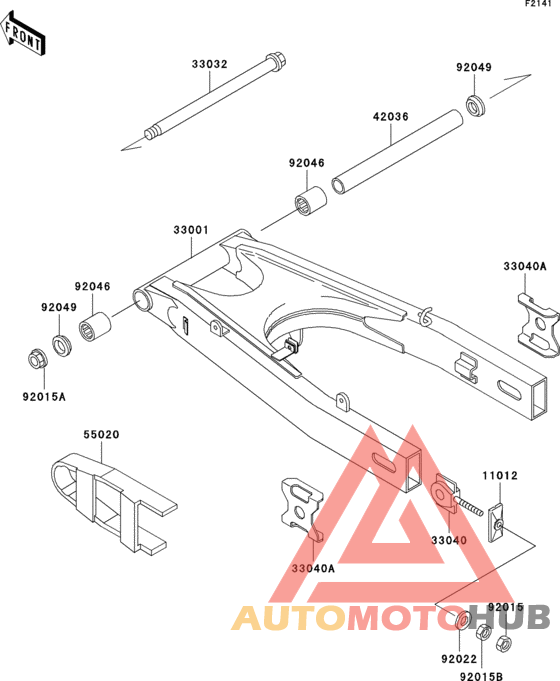 F2141

FRONT

33032

92049

42036

92046

33001

33040A

92046

92049

92015A

55020

11012

33040

33040A

92015

AUTOMOTOHUB

92022

92015B