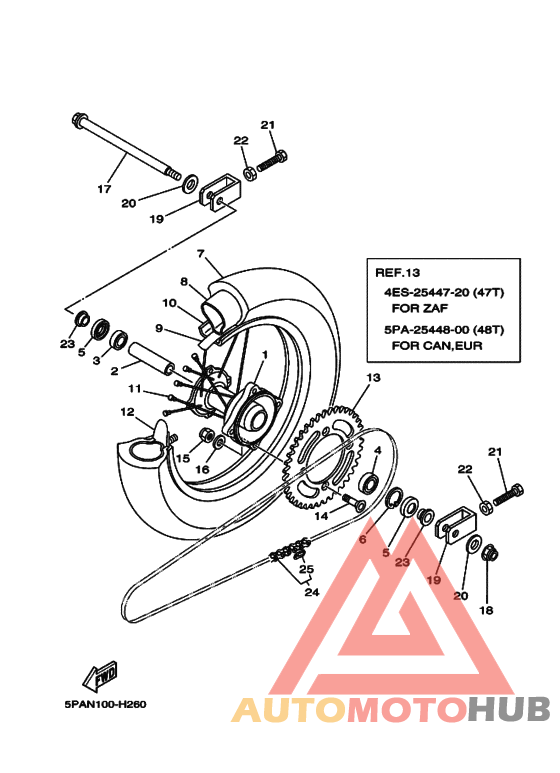 21
22
17
20
19
7
8
10
9
23
5
3
2
1
11
12
15
16
REF.13
4ES-25447-20 (47T)
FOR ZAF
5PA-25448-00 (48T)
FOR CAN,EUR
13
4
21
22
14
6
5
23
19
20
18
25
24
FWD
5PAN100-H260
AUTOMOTOHUB