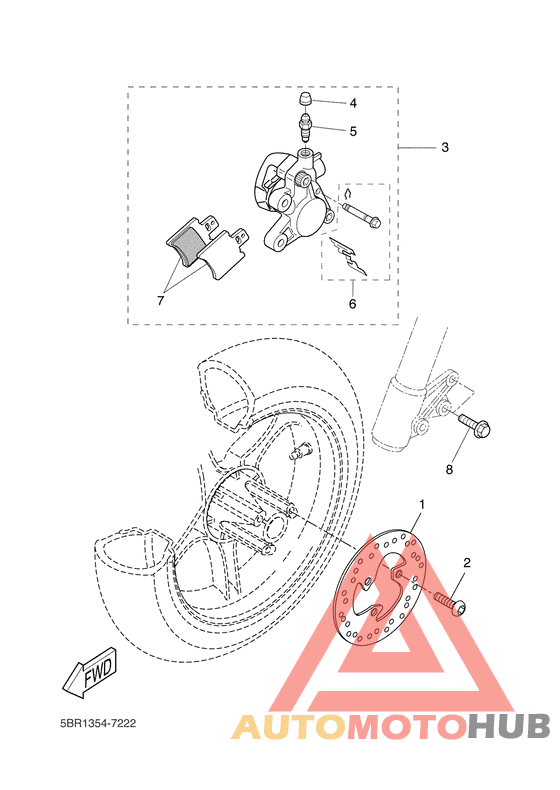 4
5
3
7
6
8
1
2
FWD
5BR1354-7222
AUTOMOTOHUB