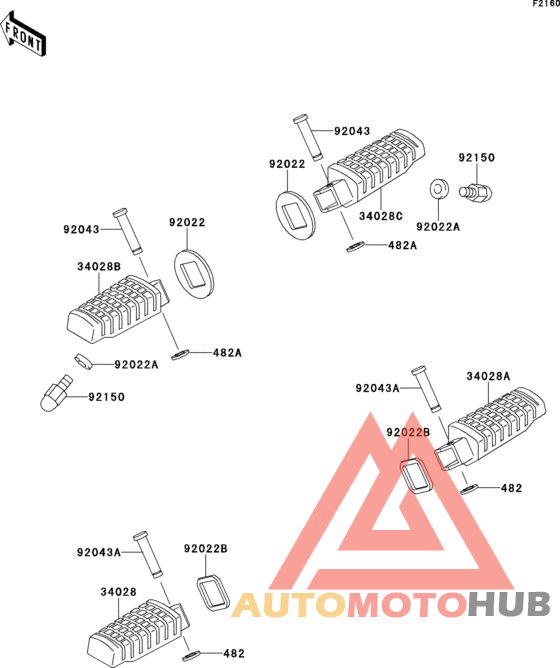 F2160

FRONT

92043
92022
92150
34028C
92022A
482A

92043
92022
34028B
482A
92022A
92150

92043A
34028A
92022B
482

92043A
92022B
34028
482

AUTOMOTOHUB