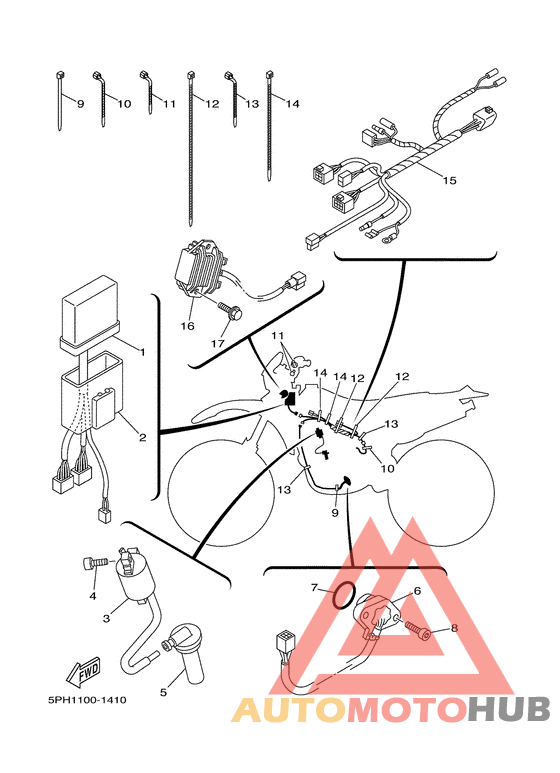 9
10
11
12
13
14
15
16
17
1
2
11
14
14
12
12
13
10
13
9
4
3
5
7
6
8
FWD
5PH1100-1410
AUTOMOTOHUB