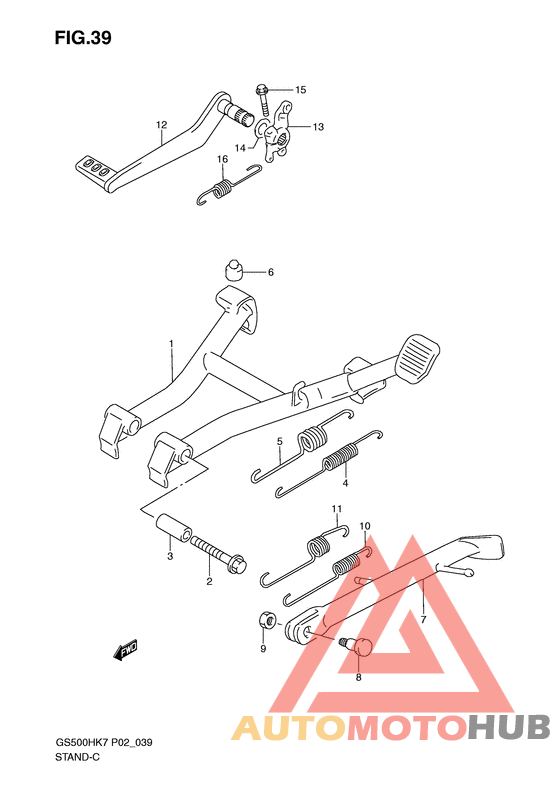 FIG.39

15
12
13
14
16
6
1
5
4
11
10
3
2
7
9
8
FWD

AUTOMOTOHUB

GS500HK7 P02_039
STAND-C