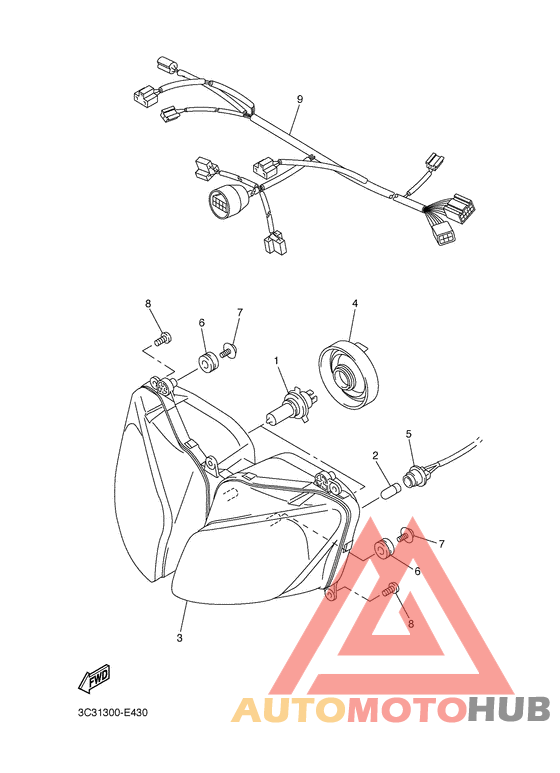 9

8
6
7
4
1
5
2
7
6
8
3

FWD

3C31300-E430

AUTOMOTOHUB