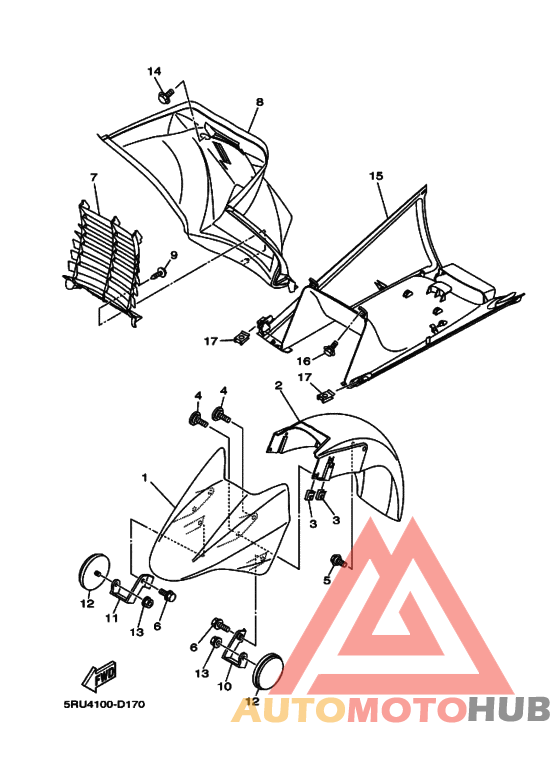 14
8
7
15
9
17
16
17
4
4
2
1
3
3
5
12
11
13
6
6
13
10
12
FWD
5RU4100-D170
AUTOMOTOHUB