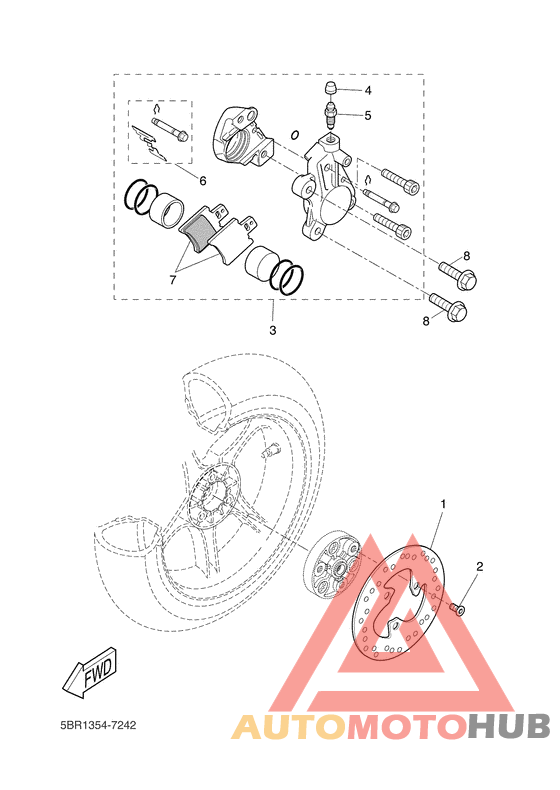 4
5
6
7
8
8
3
1
2
FWD
5BR1354-7242
AUTOMOTOHUB