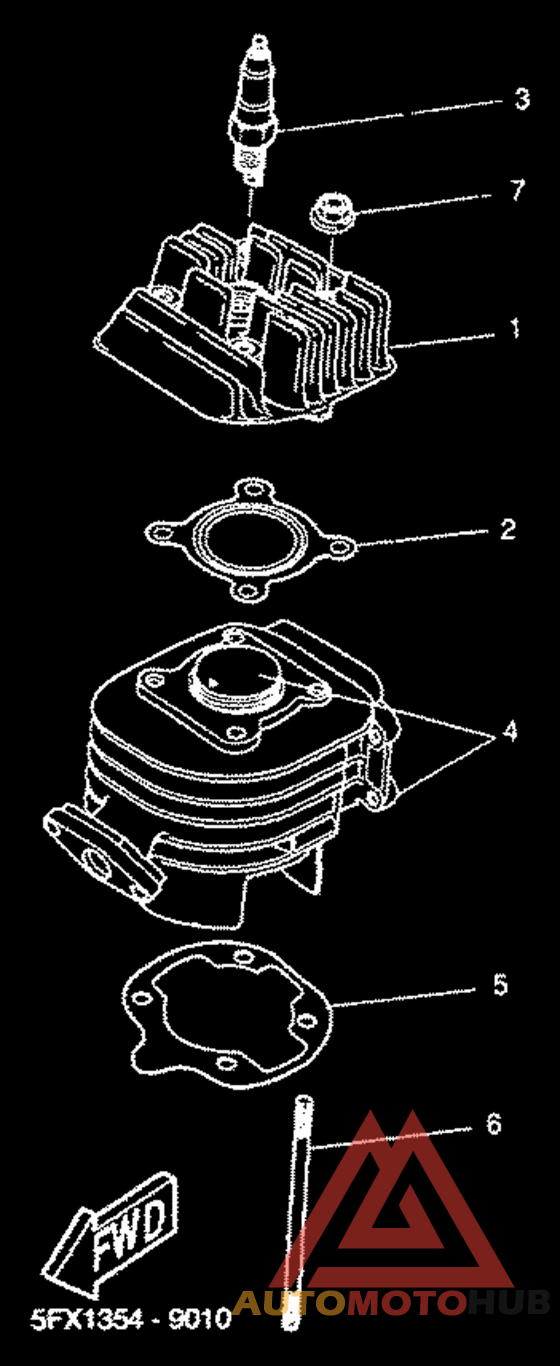 3

7

1

2

4

5

6

FWD

5FX1354 - 9010

AUTOMOTOHUB