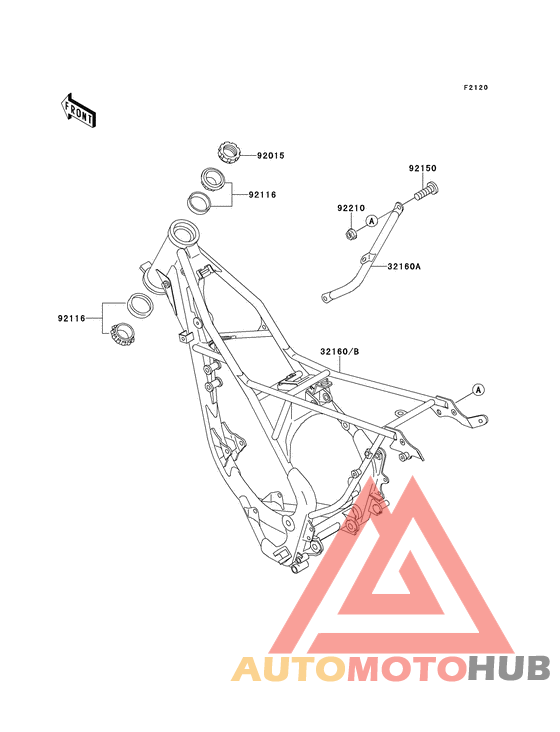 F2120

FRONT

92015

92116

92150

92210

A

32160A

92116

32160/B

A

AUTOMOTOHUB