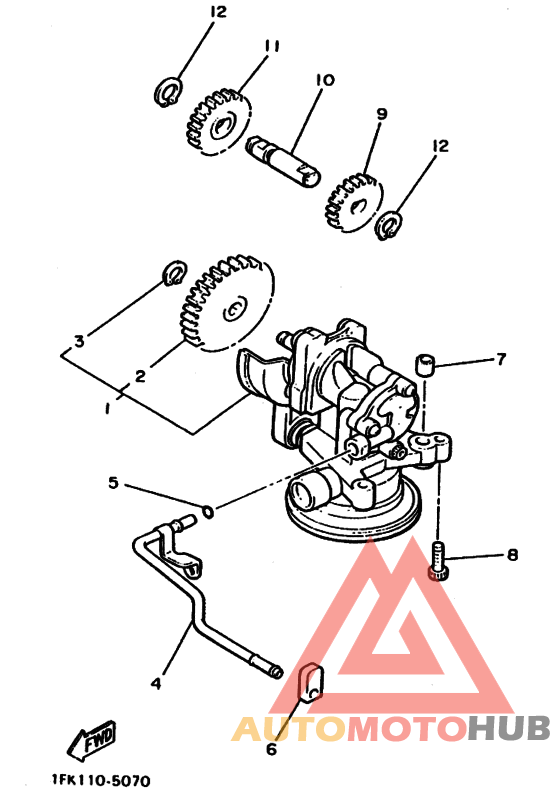 12
11
10
9
12
3
2
1
7
5
8
4
6
FWD
1FK110-5070
AUTOMOTOHUB