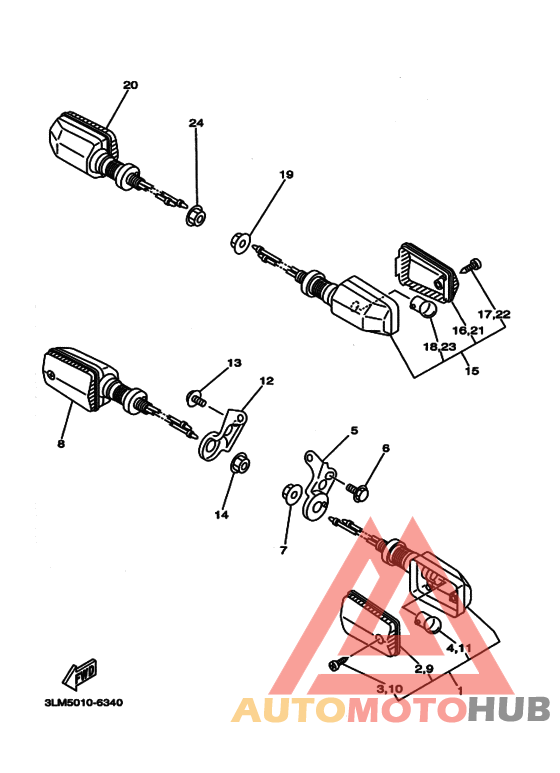 20

24

19

17,22

16,21

18,23

15

13

12

8

5

6

14

7

4,11

2,9

3,10

1

FWD

3LM5010-6340

AUTOMOTOHUB