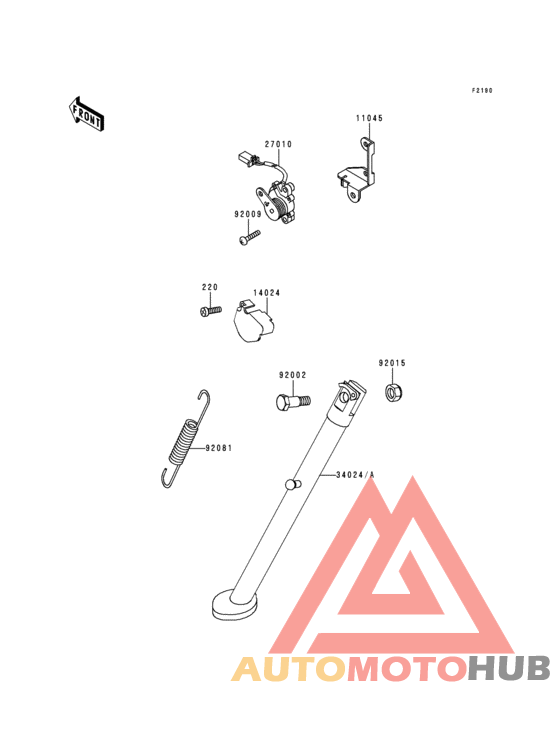 F2190

FRONT

11045

27010

92009

220

14024

92002

92015

92081

34024/A

AUTOMOTOHUB