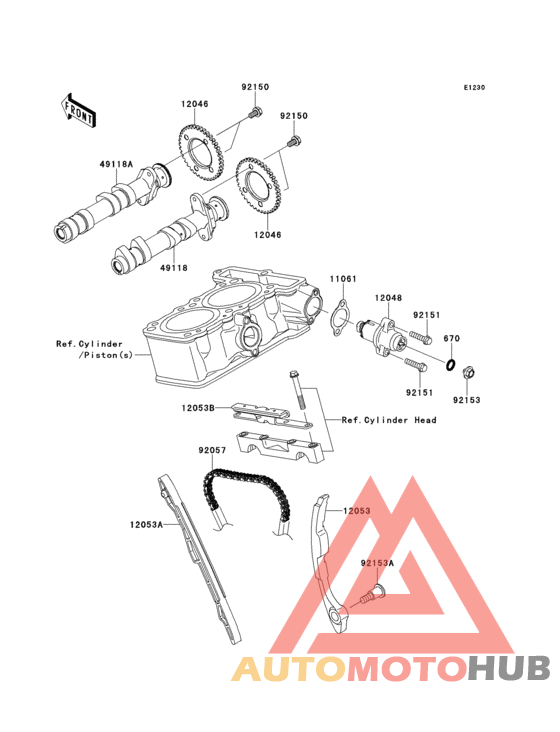 E1230

FRONT

92150
12046
92150
49118A
12046
49118
11061
12048
92151
670
Ref.Cylinder /Piston(s)
92151
92153
12053B
Ref.Cylinder Head
92057
12053
12053A
92153A

AUTOMOTOHUB