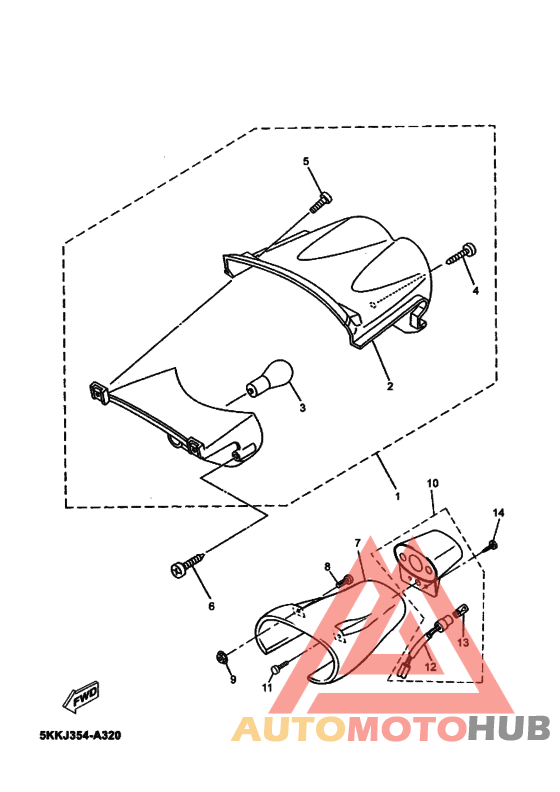 5
4
2
3
1
10
14
7
8
6
13
12
9
11
FWD
5KKJ354-A320
AUTOMOTOHUB