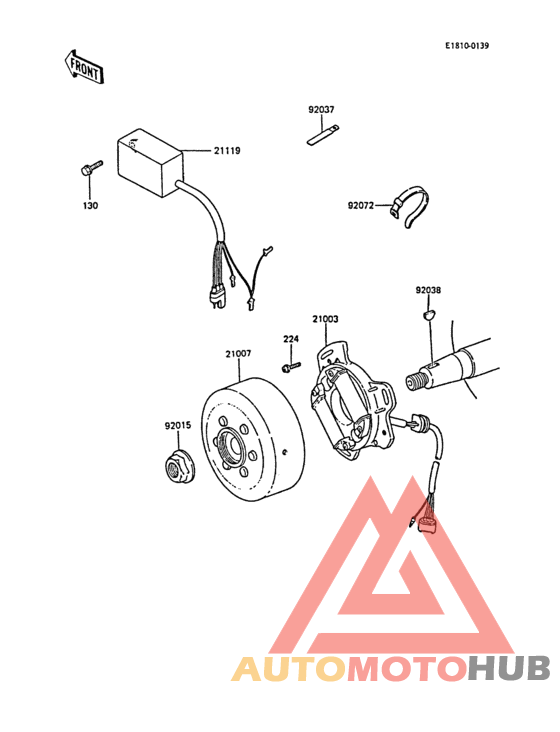 E1810-0139

FRONT

92037

21119

130

92072

92038

21003

224

21007

92015

AUTOMOTOHUB