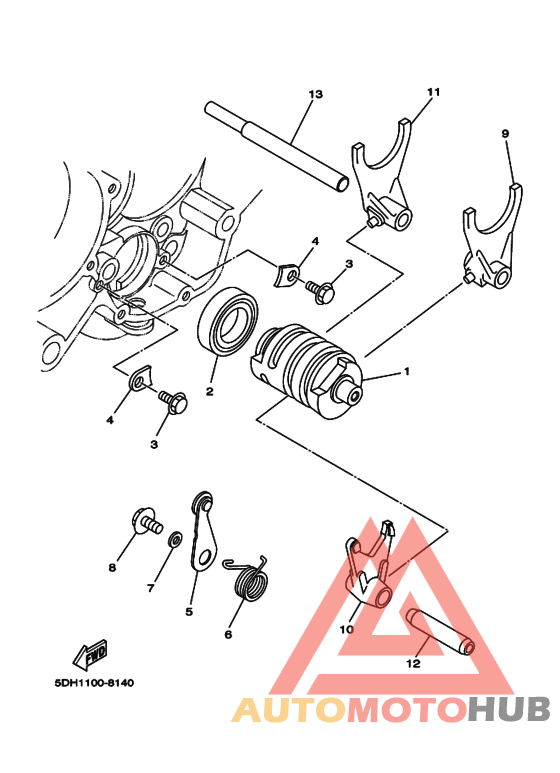 13
11
9
4
3
1
2
4
3
8
7
5
6
10
12
FWD
5DH1100-8140
AUTOMOTOHUB