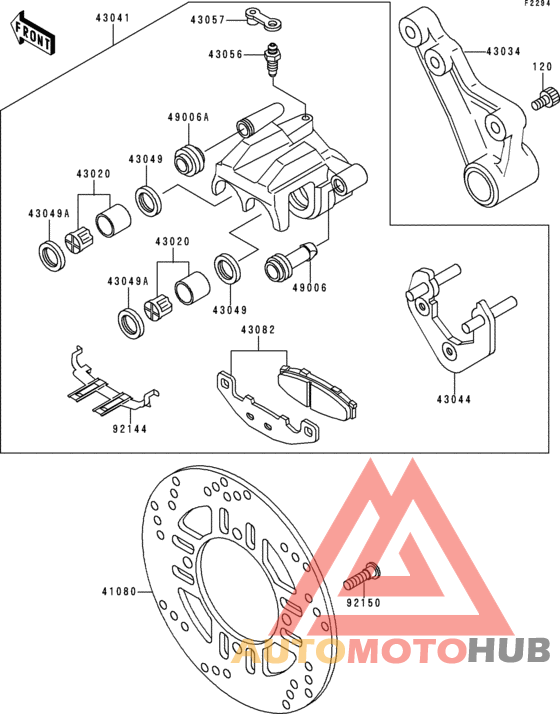 F2294

FRONT

43041
43057
43056
43034
120
49006A
43049
43020
43049A
43020
43049A
43049
49006
43082
43044
92144
41080
92150

AUTOMOTOHUB