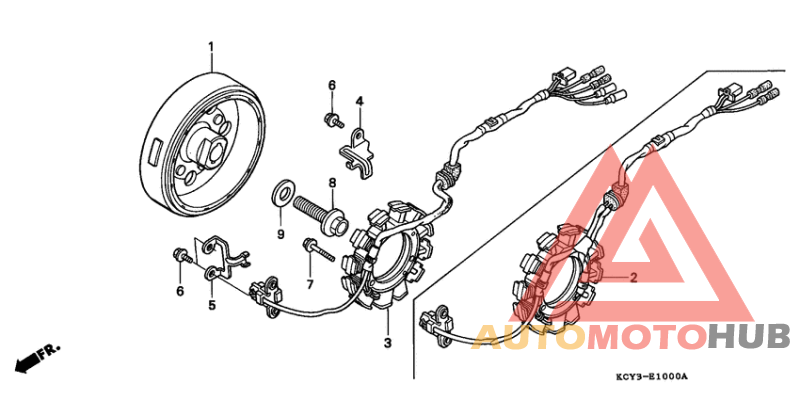 1
6
4
8
9
7
6
5
3
2
FR.
AUTOMOTOHUB
KCY3-E1000A