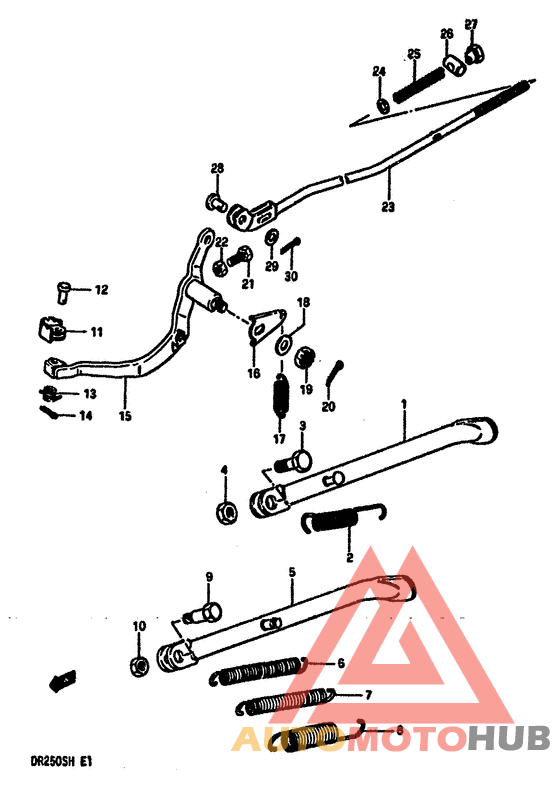 27
26
25
24
23
28
22
21
29
30
12
11
18
16
19
20
13
14
15
17
1
3
4
2
9
5
10
6
7
8
DR250SH E1
AUTOMOTOHUB