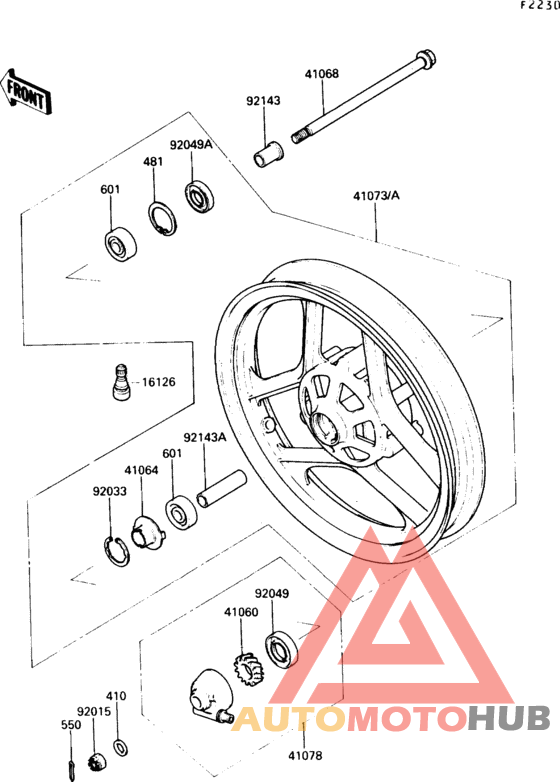 F2230

FRONT

41068

92143

92049A

481

601

41073/A

16126

92143A

601

41064

92033

92049

41060

410

92015

550

41078

AUTOMOTOHUB