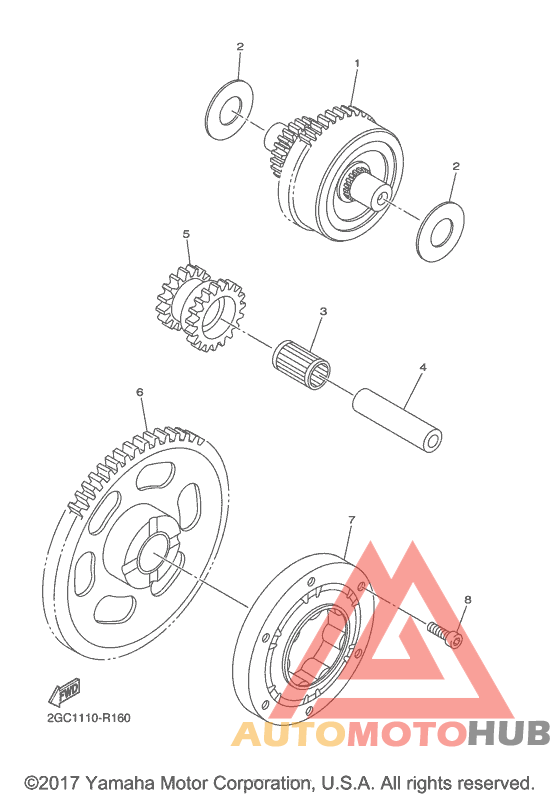 2
1
2
5
3
4
6
7
8
FWD
2GC1110-R160
AUTOMOTOHUB
©2017 Yamaha Motor Corporation, U.S.A. All rights reserved.