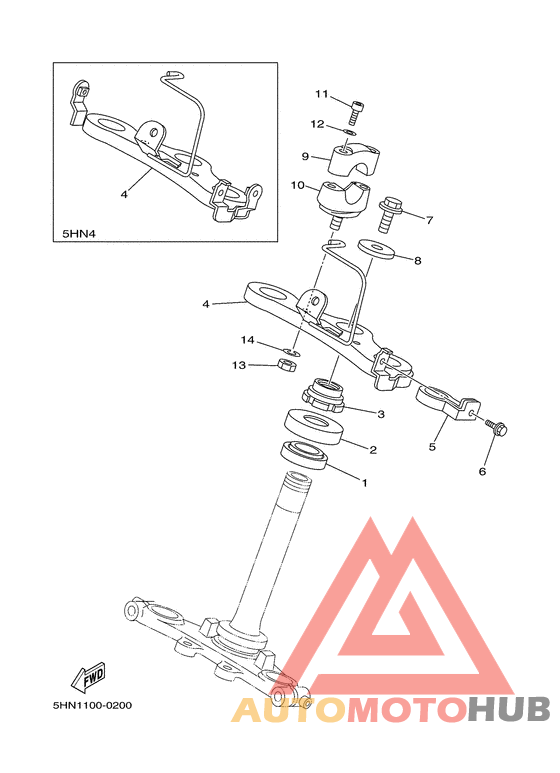 4
5HN4
11
12
9
10
7
8
4
14
13
3
2
1
5
6
FWD
5HN1100-0200
AUTOMOTOHUB