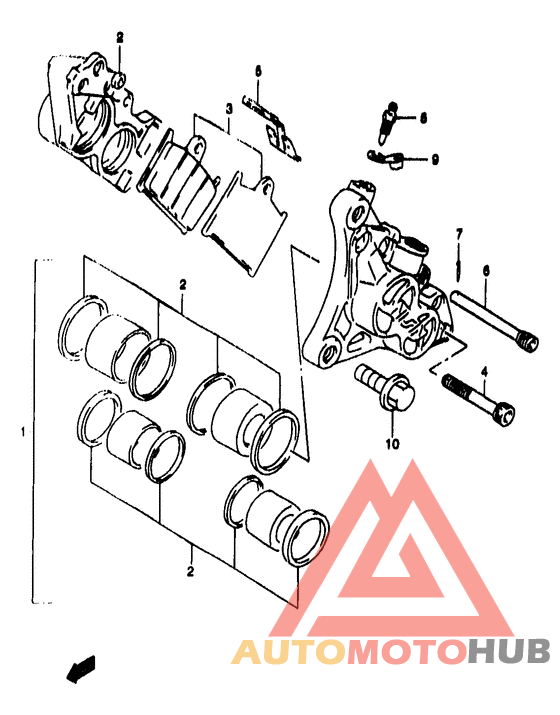 2
5
3
8
9
7
6
2
4
10
1
2
AUTOMOTOHUB