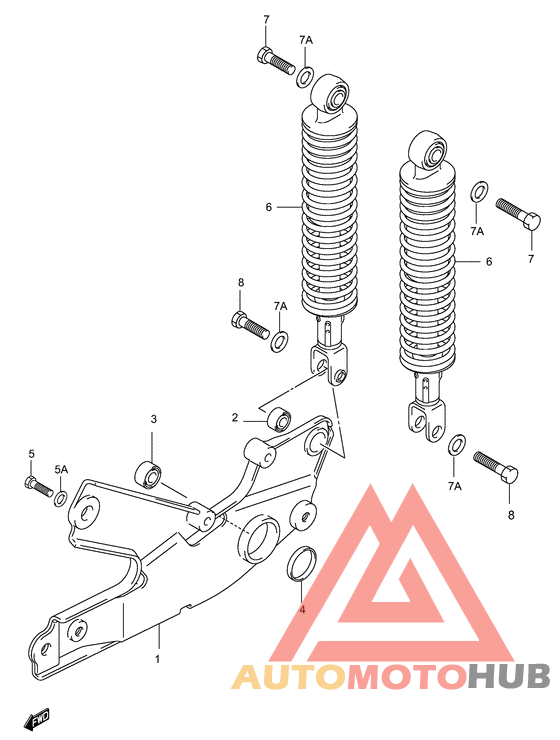 7
7A
6
7A
7
6
8
7A
3
2
5
5A
7A
8
4
1
AUTOMOTOHUB
FWD