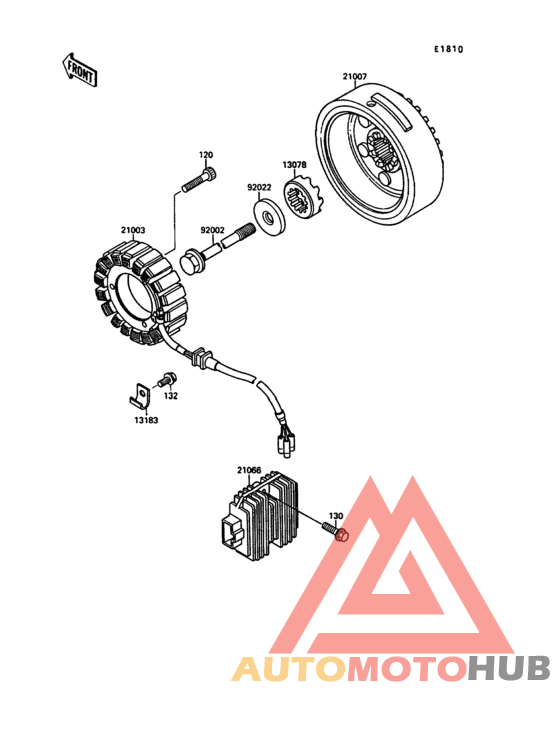 E1810

FRONT

21007

120

13078

92022

21003

92002

132

13183

21066

130

AUTOMOTOHUB