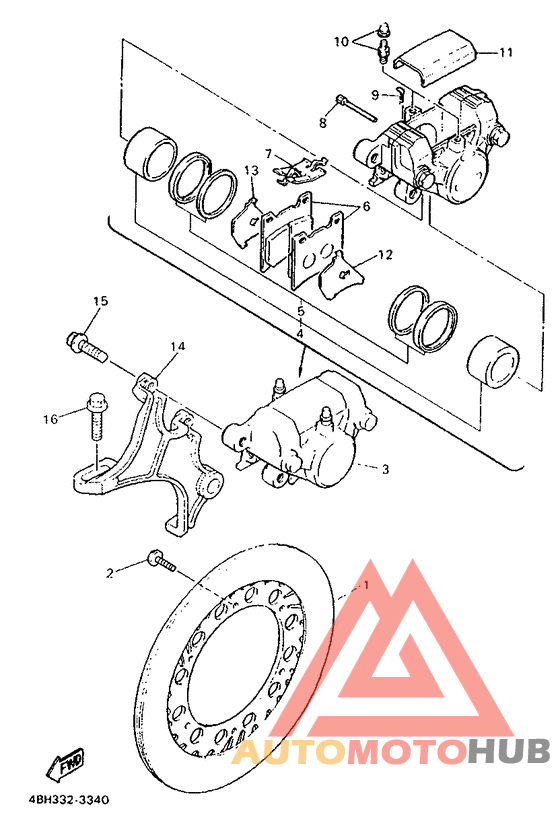 10
11
9
8
7
13
6
12
5
4
15
14
16
3
2
1
FWD
4BH332-3340
AUTOMOTOHUB