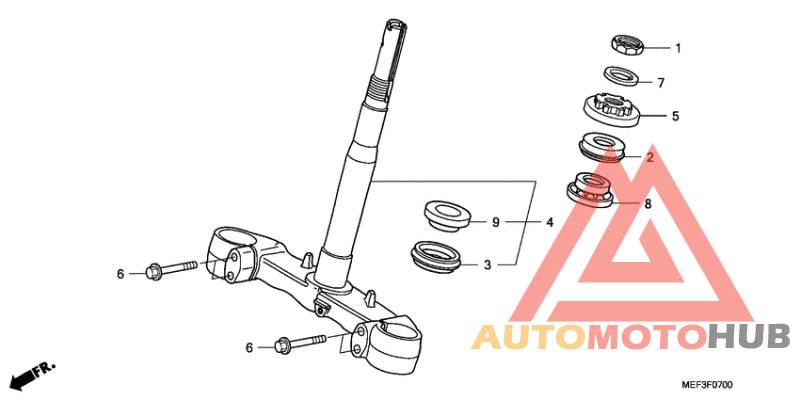 1
7
5
2
8
9
4
3
6
6
FR.
AUTOMOTOHUB
MEF3F0700