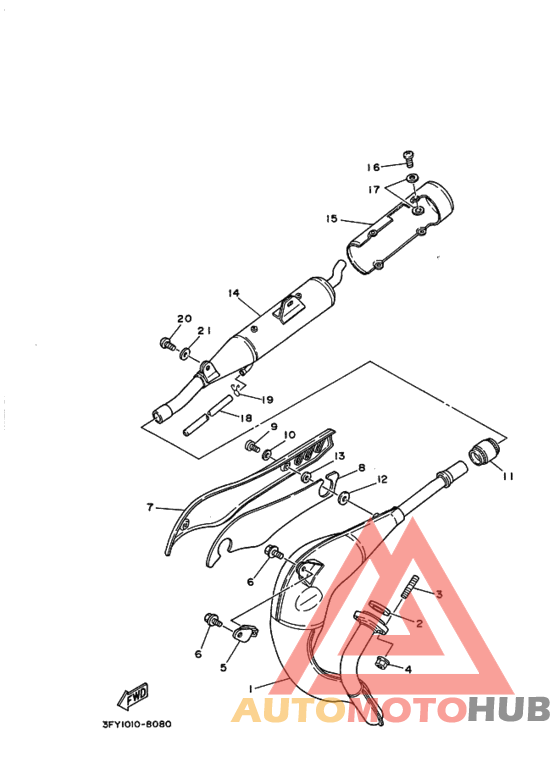 16
17
15
14
20
21
19
18
9
10
13
8
12
11
7
6
3
2
6
5
4
1
FWD
3FY1010-8080
AUTOMOTOHUB